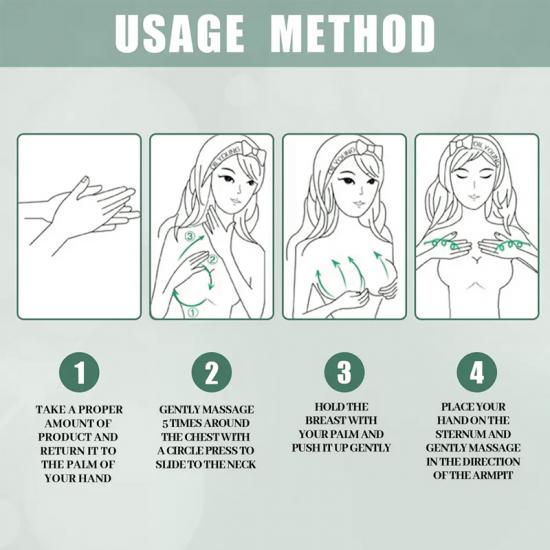 USAGE METHOD

OIL YOUNG

③

②

①

OIL YOUNG

OIL YOUNG

1

TAKE A PROPER AMOUNT OF PRODUCT AND RETURN IT TO THE PALM OF YOUR HAND

2

GENTLY MASSAGE 5 TIMES AROUND THE CHEST WITH A CIRCLE PRESS TO SLIDE TO THE NECK

3

HOLD THE BREAST WITH YOUR PALM AND PUSH IT UP GENTLY

4

PLACE YOUR HAND ON THE STERNUM AND GENTLY MASSAGE IN THE DIRECTION OF THE ARMPIT