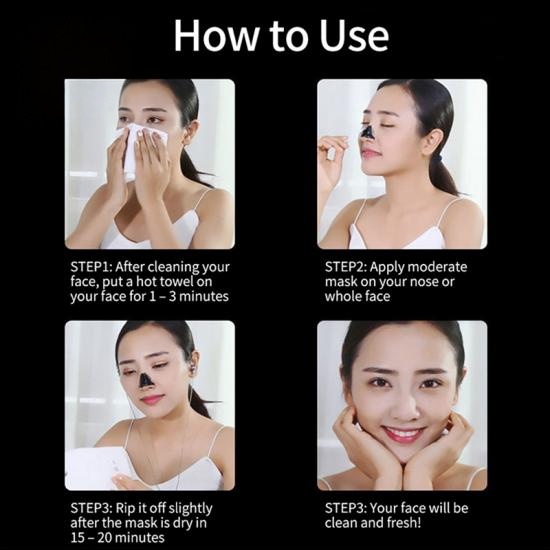 How to Use

STEP1: After cleaning your face, put a hot towel on your face for 1 – 3 minutes

STEP2: Apply moderate mask on your nose or whole face

STEP3: Rip it off slightly after the mask is dry in 15 – 20 minutes

STEP3: Your face will be clean and fresh!