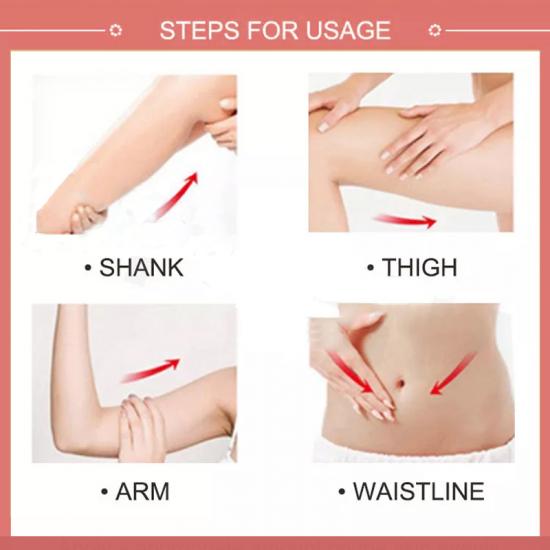 STEPS FOR USAGE

• SHANK

• THIGH

• ARM

• WAISTLINE