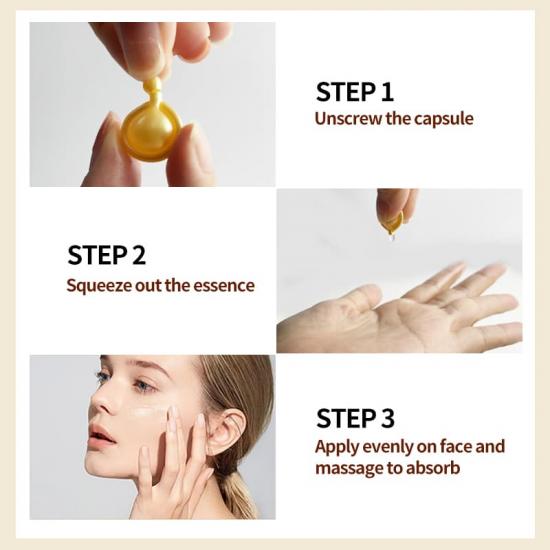 STEP 1
Unscrew the capsule

STEP 2
Squeeze out the essence

STEP 3
Apply evenly on face and massage to absorb